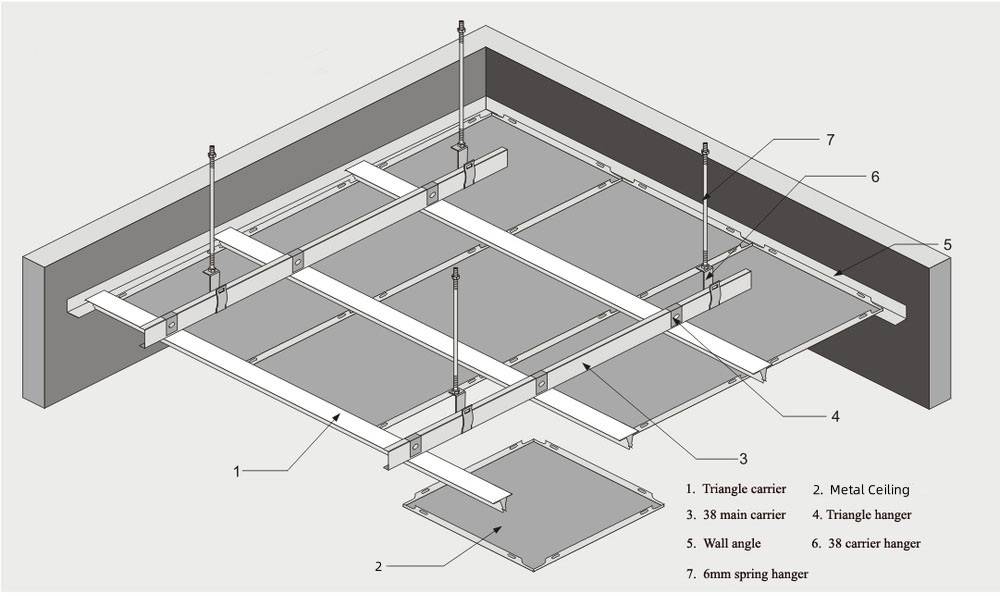 7

6

5

4

3

1

2

1. Triangle carrier
2. Metal Ceiling
3. 38 main carrier
4. Triangle hanger
5. Wall angle
6. 38 carrier hanger
7. 6mm spring hanger